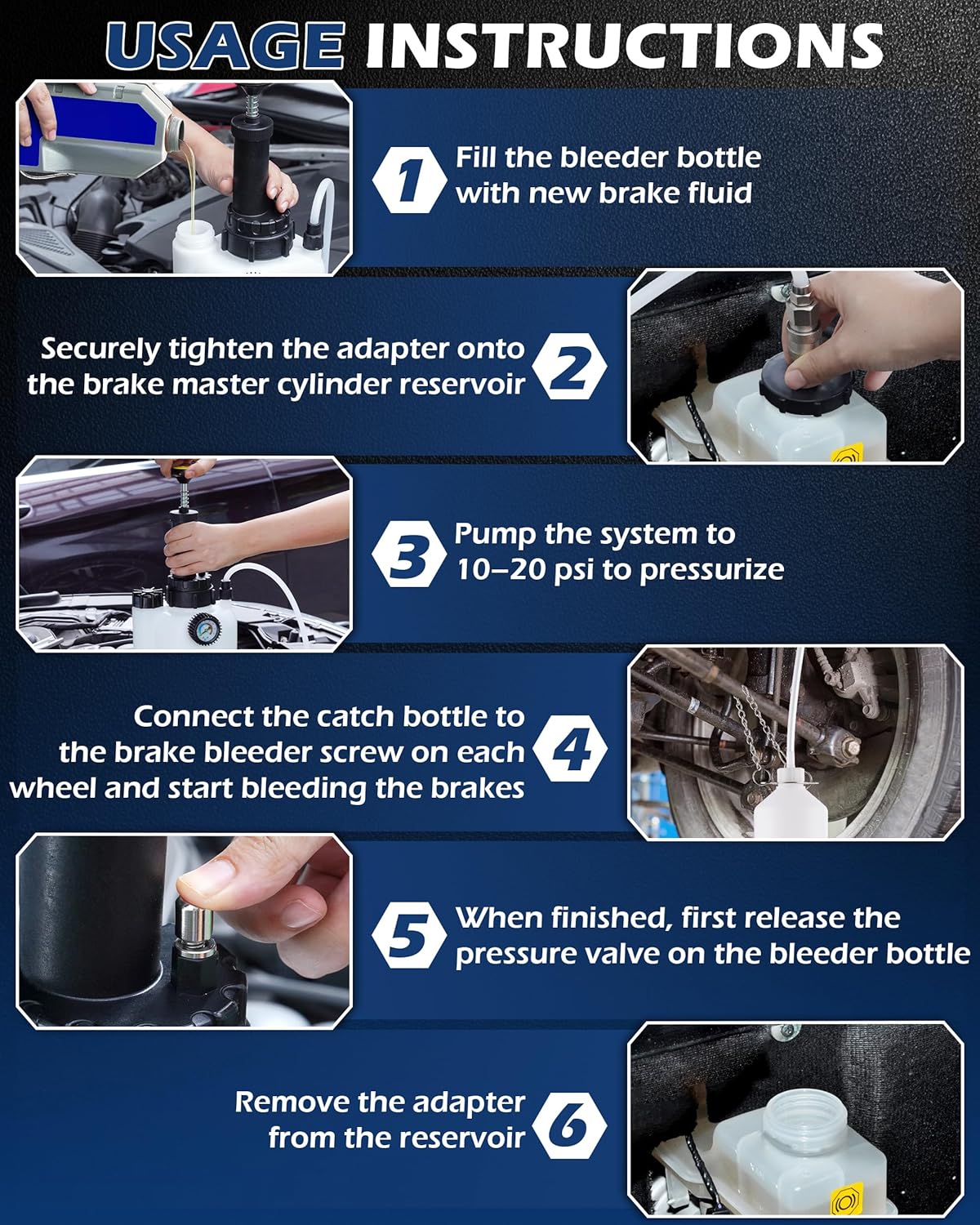 USAGE INSTRUCTIONS

1 Fill the bleeder bottle with new brake fluid

Securely tighten the adapter onto the brake master cylinder reservoir 2

3 Pump the system to 10–20 psi to pressurize

Connect the catch bottle to the brake bleeder screw on each wheel and start bleeding the brakes 4

5 When finished, first release the pressure valve on the bleeder bottle

Remove the adapter from the reservoir 6