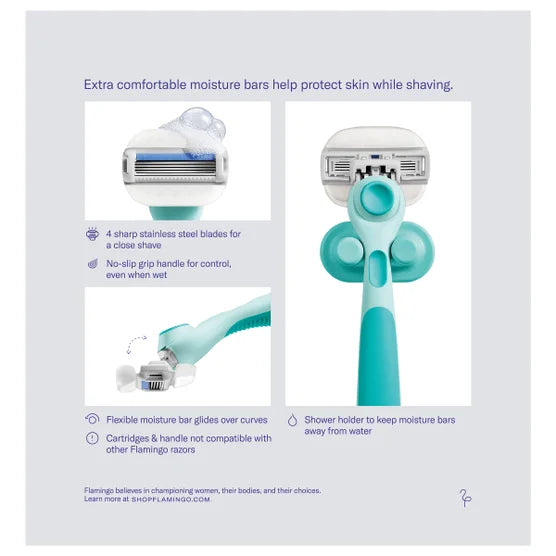 Extra comfortable moisture bars help protect skin while shaving.

4 sharp stainless steel blades for a close shave

No-slip grip handle for control, even when wet

Flexible moisture bar glides over curves

Cartridges & handle not compatible with other Flamingo razors

Shower holder to keep moisture bars away from water

Flamingo believes in championing women, their bodies, and their choices. Learn more at SHOPFLAMINGO.COM.